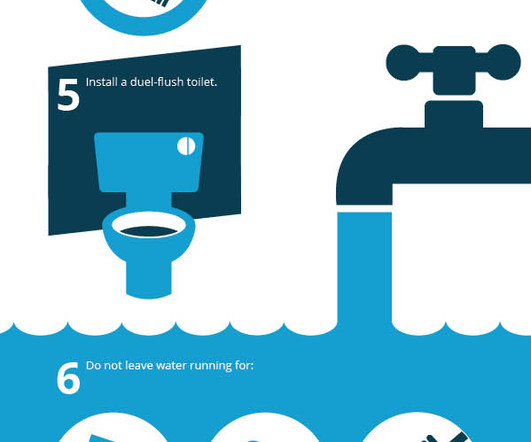 5 Install a duel-flush toilet.

6 Do not leave water running for: